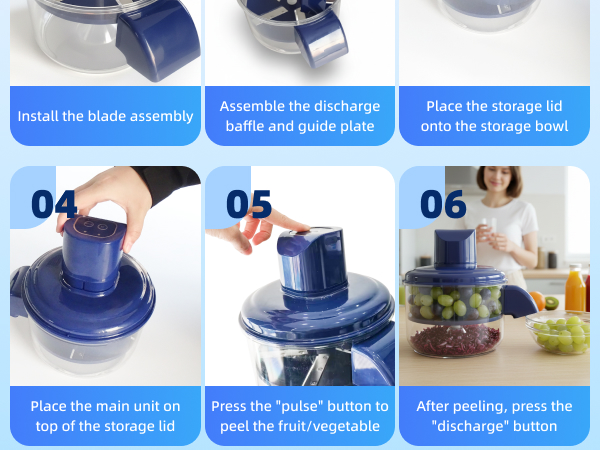 Install the blade assembly

Assemble the discharge baffle and guide plate

Place the storage lid onto the storage bowl

04

Place the main unit on top of the storage lid

05

Press the "pulse" button to peel the fruit/vegetable

06

After peeling, press the "discharge" button