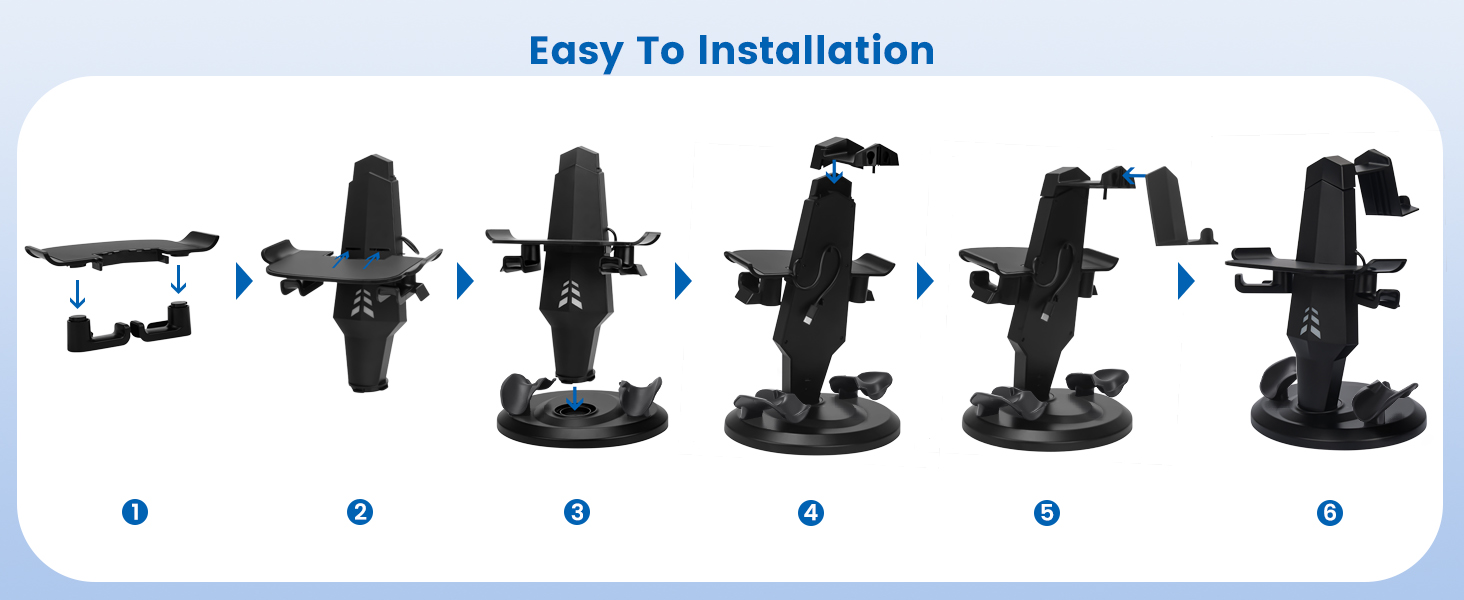 Easy To Installation

1

2

3

4

5

6