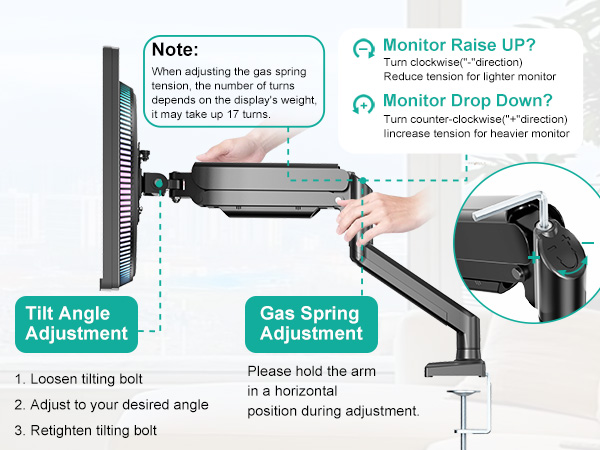 Note:
When adjusting the gas spring tension, the number of turns depends on the display's weight, it may take up 17 turns.

Monitor Raise UP?
Turn clockwise("-"direction)
Reduce tension for lighter monitor

Monitor Drop Down?
Turn counter-clockwise("+"direction)
Iincrease tension for heavier monitor

Tilt Angle Adjustment

1. Loosen tilting bolt
2. Adjust to your desired angle
3. Retighten tilting bolt

Gas Spring Adjustment

Please hold the arm in a horizontal position during adjustment.