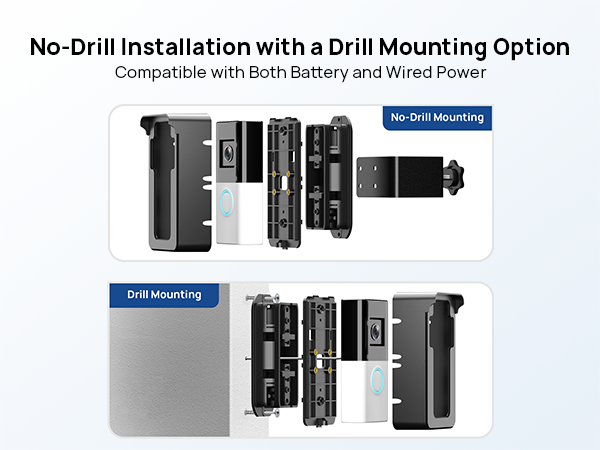 No-Drill Installation with a Drill Mounting Option
Compatible with Both Battery and Wired Power

No-Drill Mounting

Drill Mounting