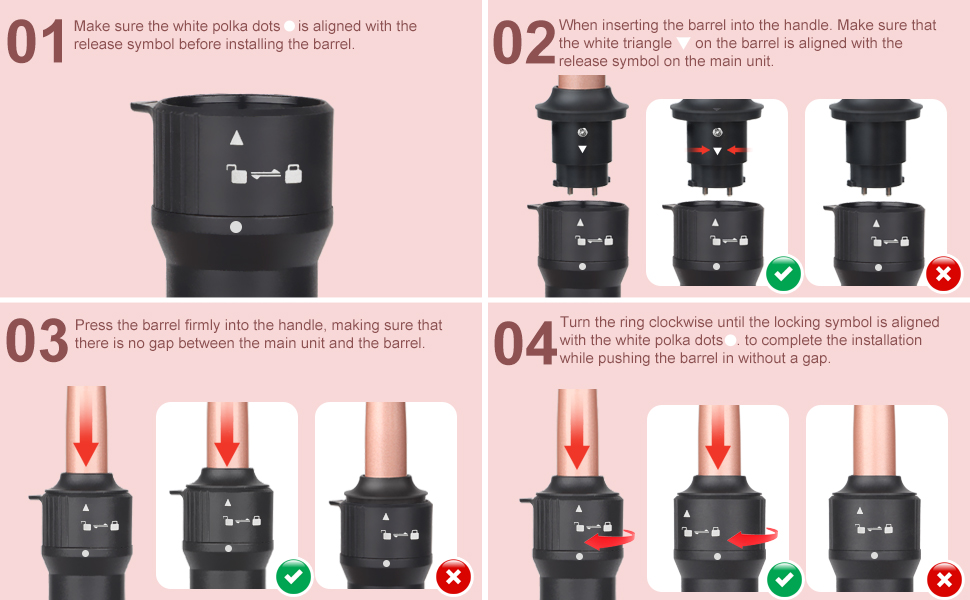 01 Make sure the white polka dots is aligned with the release symbol before installing the barrel.

02 When inserting the barrel into the handle. Make sure that the white triangle on the barrel is aligned with the release symbol on the main unit.

03 Press the barrel firmly into the handle, making sure that there is no gap between the main unit and the barrel.

04 Turn the ring clockwise until the locking symbol is aligned with the white polka dots . to complete the installation while pushing the barrel in without a gap.