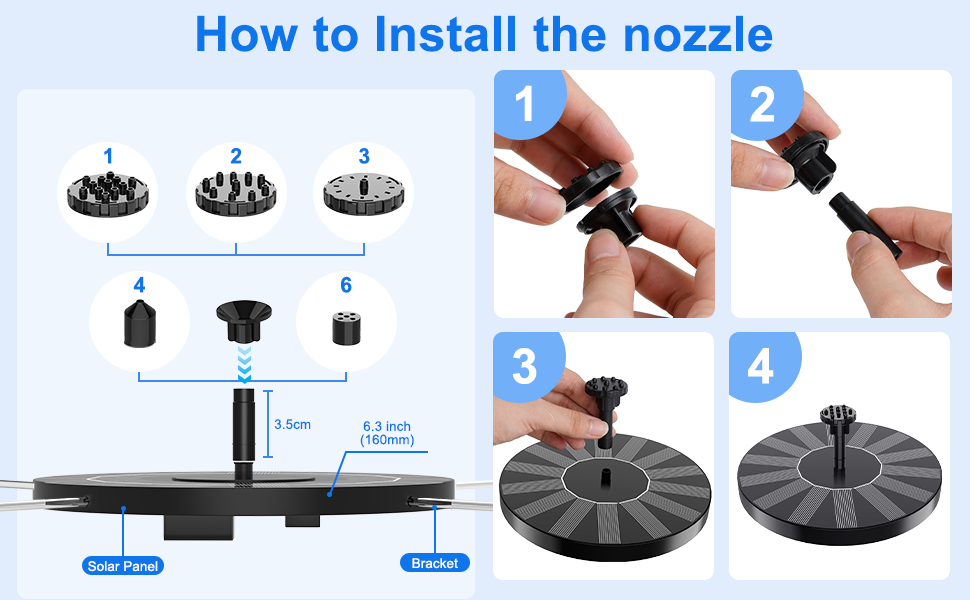 How to Install the nozzle

1
2
3
4
6

3.5cm

6.3 inch (160mm)

Solar Panel

Bracket

1

2

3

4