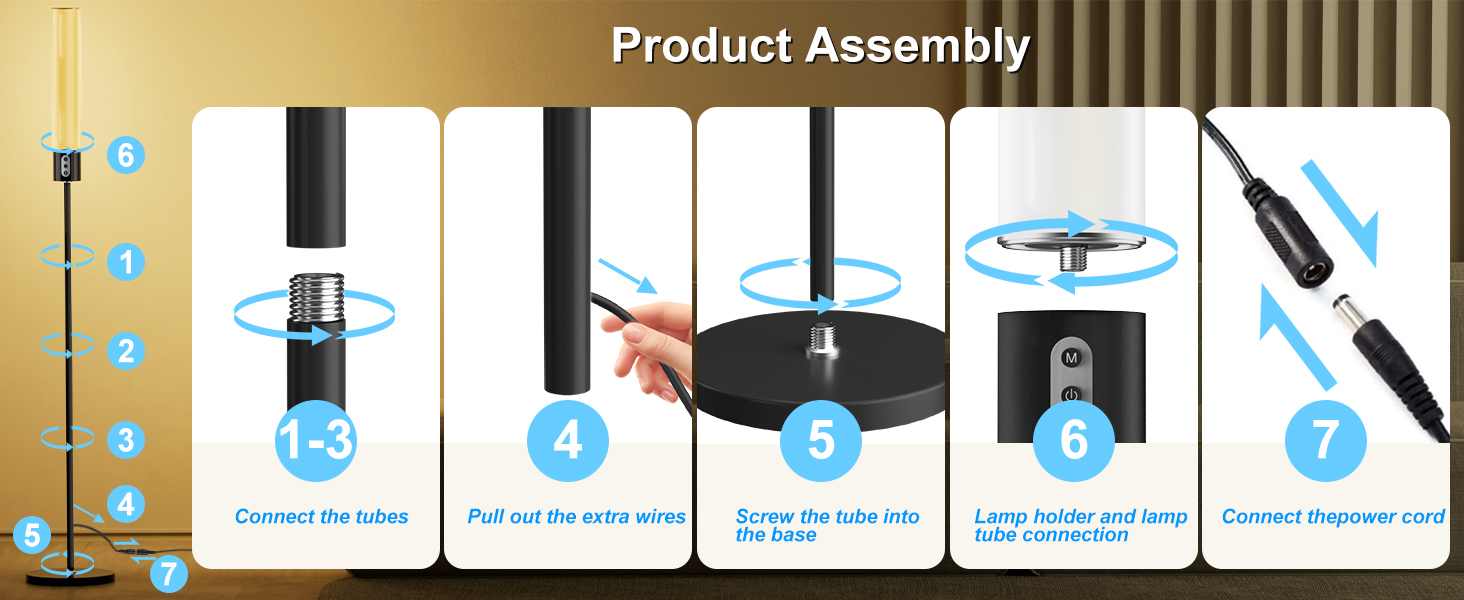 Product Assembly

6

1

2

3

4

5

7

1-3

Connect the tubes

4

Pull out the extra wires

5

Screw the tube into the base

M

6

Lamp holder and lamp tube connection

7

Connect thepower cord