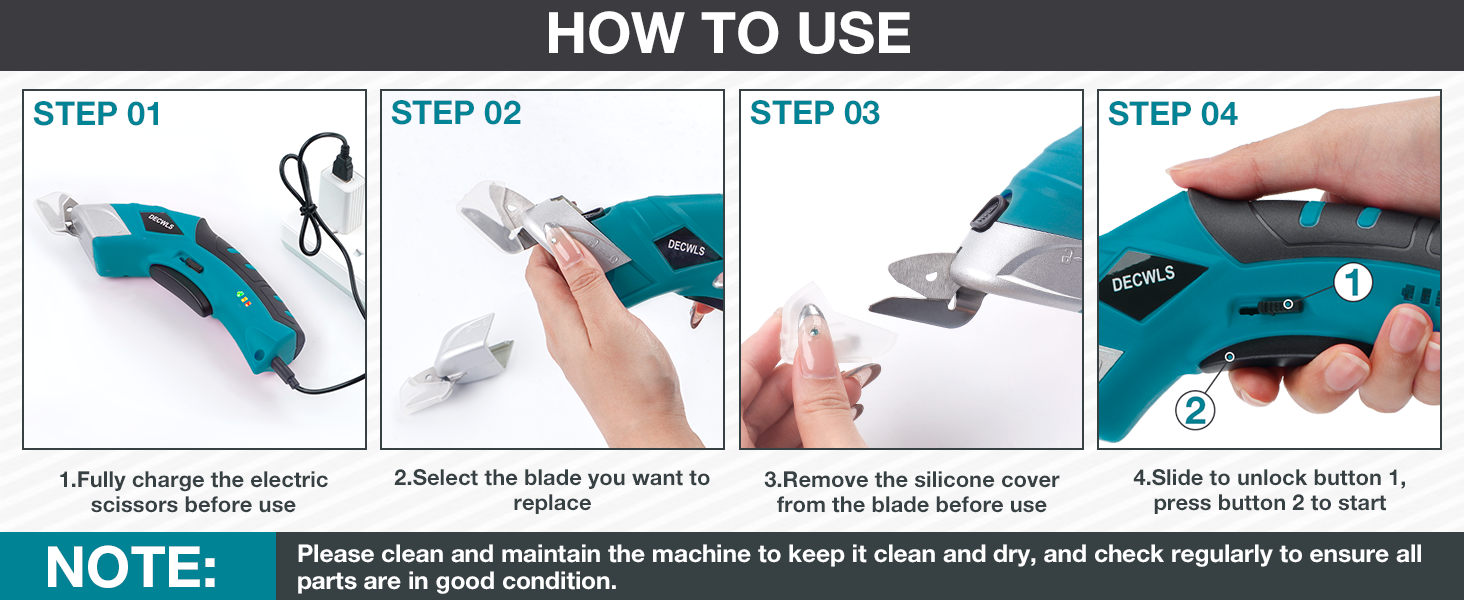 HOW TO USE

STEP 01

DECWLS

1.Fully charge the electric scissors before use

STEP 02

DECWLS

2.Select the blade you want to replace

STEP 03

3.Remove the silicone cover from the blade before use

STEP 04

DECWLS

1

2

4.Slide to unlock button 1, press button 2 to start

NOTE:

Please clean and maintain the machine to keep it clean and dry, and check regularly to ensure all parts are in good condition.