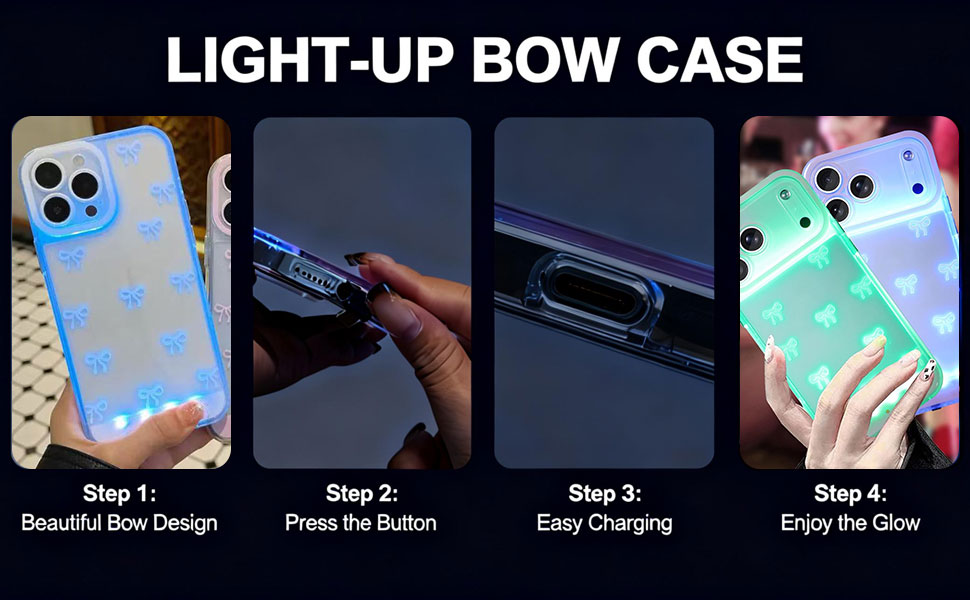 LIGHT-UP BOW CASE

Step 1:
Beautiful Bow Design

Step 2:
Press the Button

Step 3:
Easy Charging

Step 4:
Enjoy the Glow