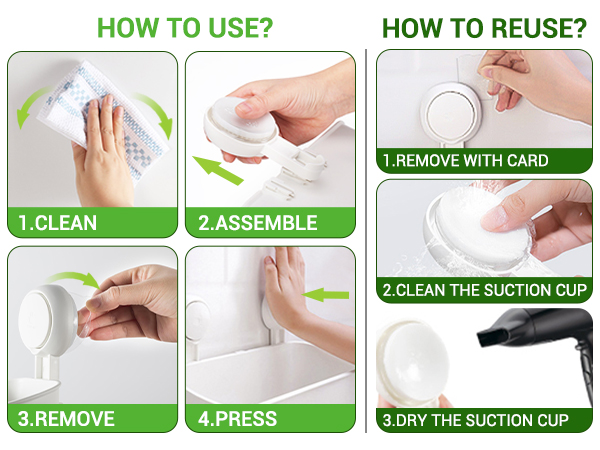 HOW TO USE?

1.CLEAN

2.ASSEMBLE

3.REMOVE

4.PRESS

HOW TO REUSE?

1.REMOVE WITH CARD

2.CLEAN THE SUCTION CUP

3.DRY THE SUCTION CUP