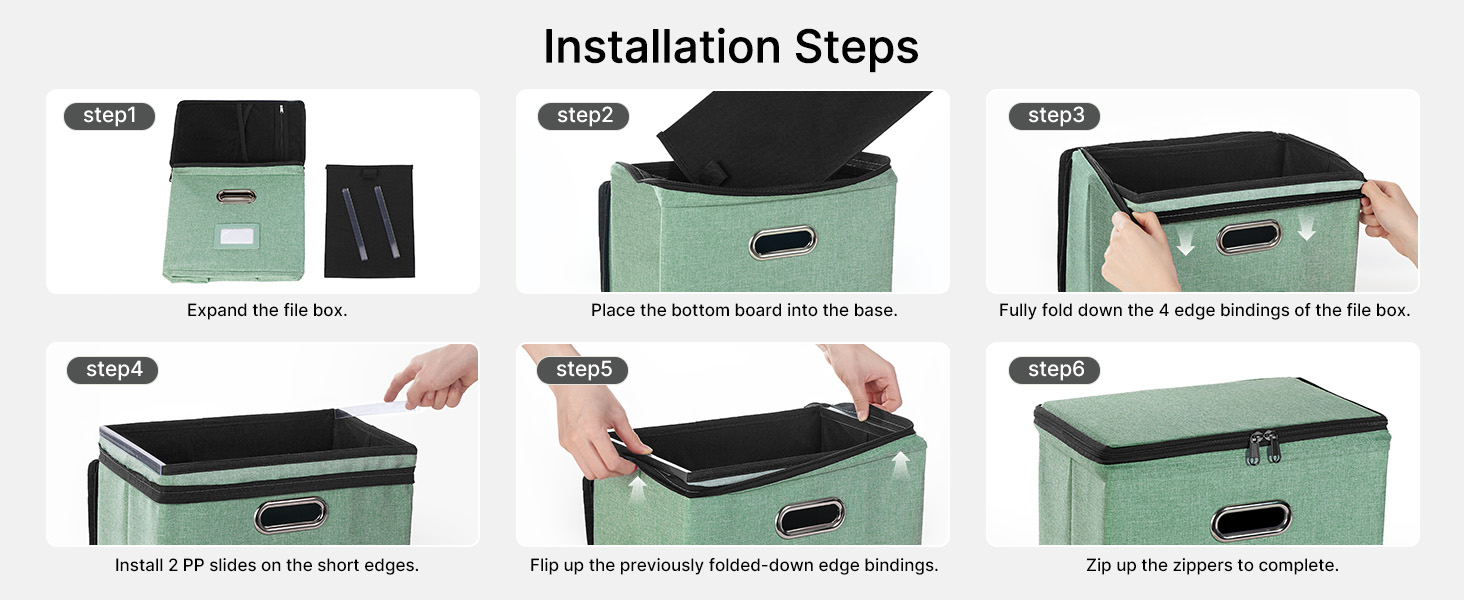 Installation Steps

step1

Expand the file box.

step2

Place the bottom board into the base.

step3

Fully fold down the 4 edge bindings of the file box.

step4

Install 2 PP slides on the short edges.

step5

Flip up the previously folded-down edge bindings.

step6

Zip up the zippers to complete.