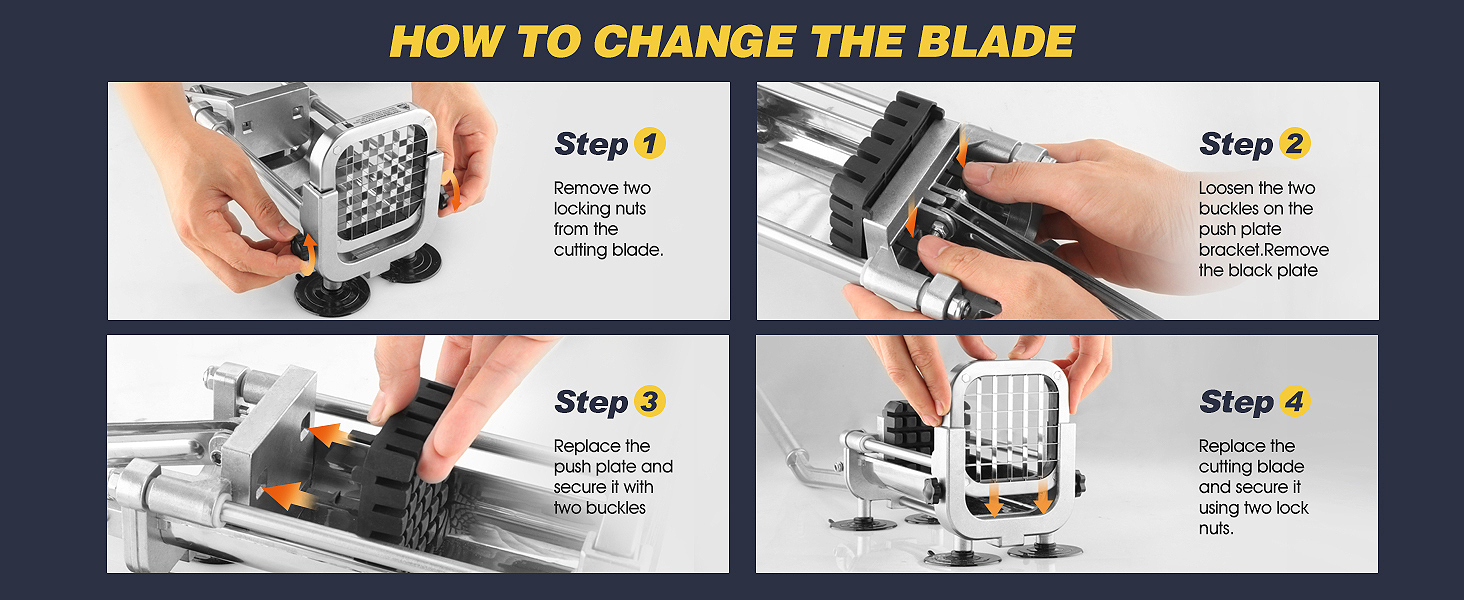 HOW TO CHANGE THE BLADE

Step 1

Remove two locking nuts from the cutting blade.

Step 2

Loosen the two buckles on the push plate bracket.Remove the black plate

Step 3

Replace the push plate and secure it with two buckles

Step 4

Replace the cutting blade and secure it using two lock nuts.