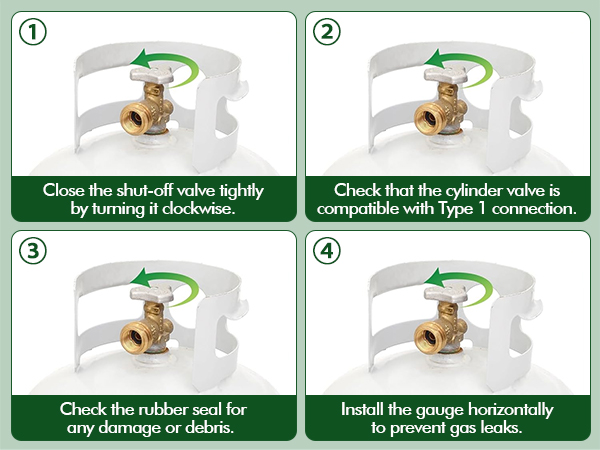 1

Close the shut-off valve tightly by turning it clockwise.

2

Check that the cylinder valve is compatible with Type 1 connection.

3

Check the rubber seal for any damage or debris.

4

Install the gauge horizontally to prevent gas leaks.