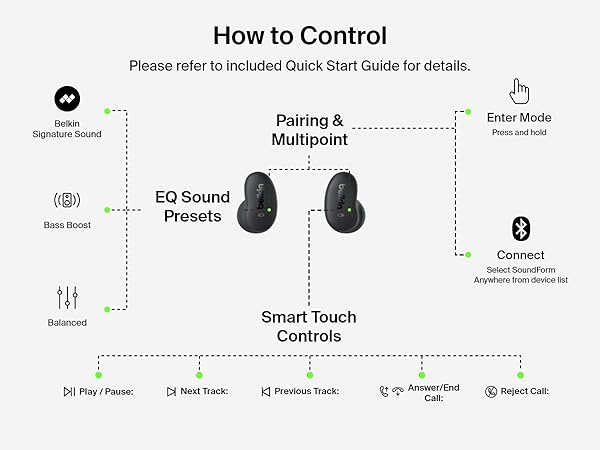 How to Control

Please refer to included Quick Start Guide for details.

Belkin Signature Sound

Bass Boost

Balanced

EQ Sound Presets

Pairing & Multipoint

belkin

belkin

Enter Mode
Press and hold

Connect
Select SoundForm Anywhere from device list

Smart Touch Controls

Play / Pause:

Next Track:

Previous Track:

Answer/End Call:

Reject Call: