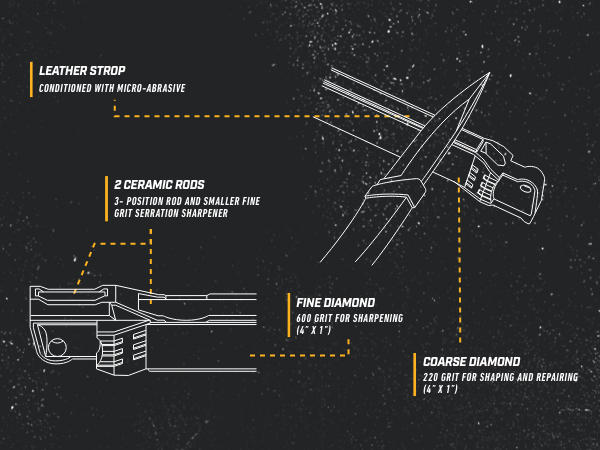 LEATHER STROP
CONDITIONED WITH MICRO-ABRASIVE

2 CERAMIC RODS
3- POSITION ROD AND SMALLER FINE GRIT SERRATION SHARPENER

FINE DIAMOND
600 GRIT FOR SHARPENING
(4" X 1")

COARSE DIAMOND
220 GRIT FOR SHAPING AND REPAIRING
(4" X 1")