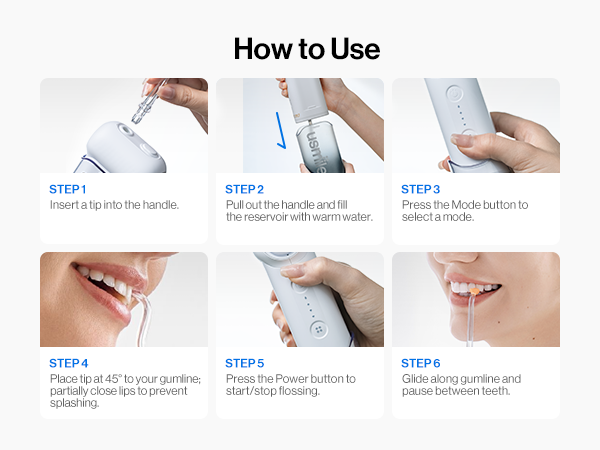 How to Use

usmile

STEP 1
Insert a tip into the handle.

STEP 2
Pull out the handle and fill the reservoir with warm water.

STEP 3
Press the Mode button to select a mode.

STEP 4
Place tip at 45° to your gumline; partially close lips to prevent splashing.

STEP 5
Press the Power button to start/stop flossing.

STEP 6
Glide along gumline and pause between teeth.