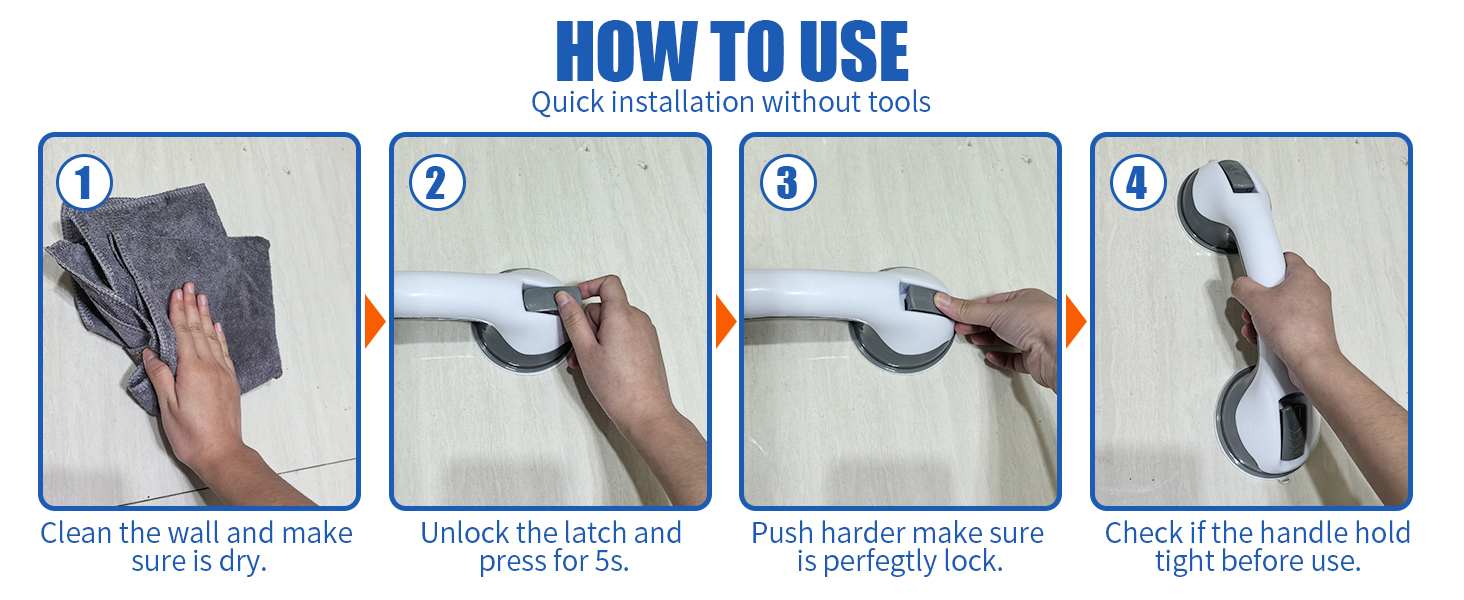 HOW TO USE
Quick installation without tools

1
Clean the wall and make sure is dry.

2
Unlock the latch and press for 5s.

3
Push harder make sure is perfegtly lock.

4
Check if the handle hold tight before use.