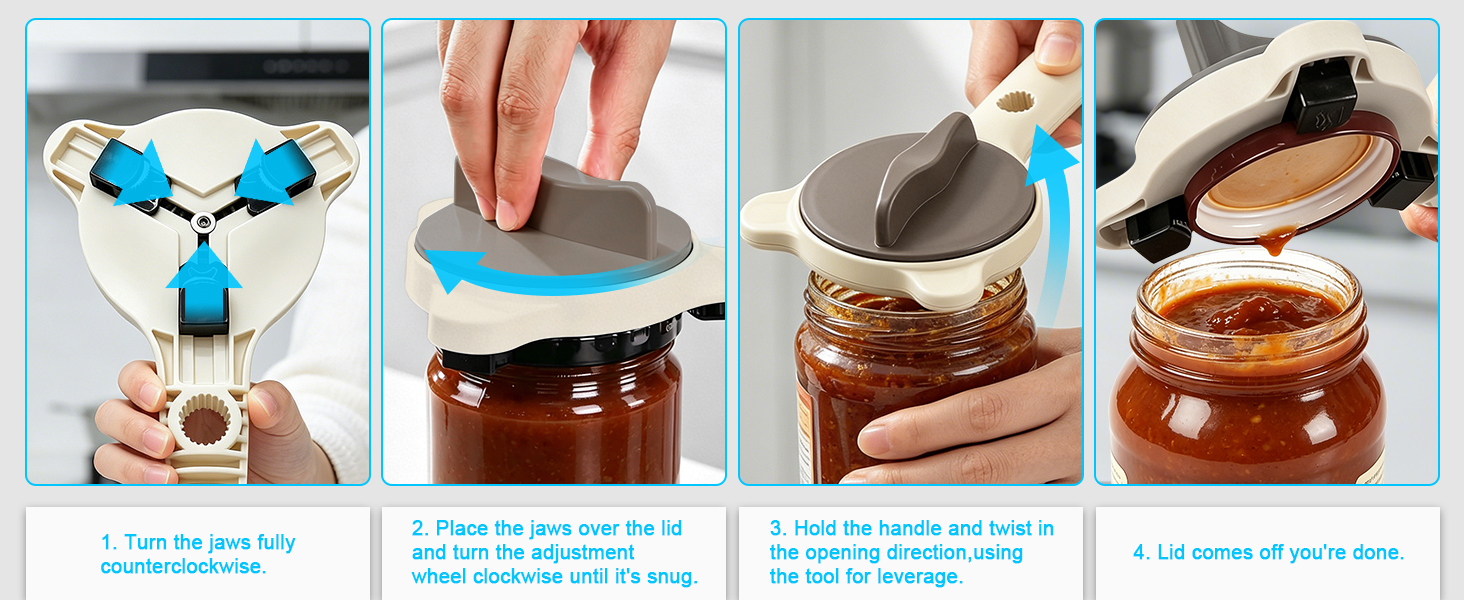 1. Turn the jaws fully counterclockwise.

2. Place the jaws over the lid and turn the adjustment wheel clockwise until it's snug.

3. Hold the handle and twist in the opening direction,using the tool for leverage.

4. Lid comes off you're done.