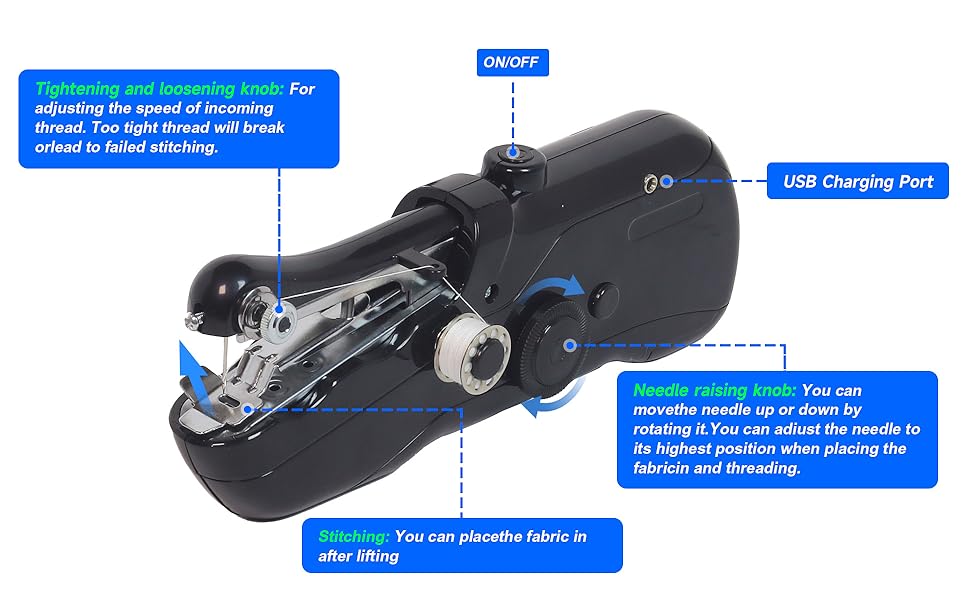 Tightening and loosening knob: For adjusting the speed of incoming thread. Too tight thread will break orlead to failed stitching.

ON/OFF

USB Charging Port

Needle raising knob: You can movethe needle up or down by rotating it.You can adiust the needle to its highest position when placing the fabricin and threading.

Stitching: You can placethe fabric in after lifting