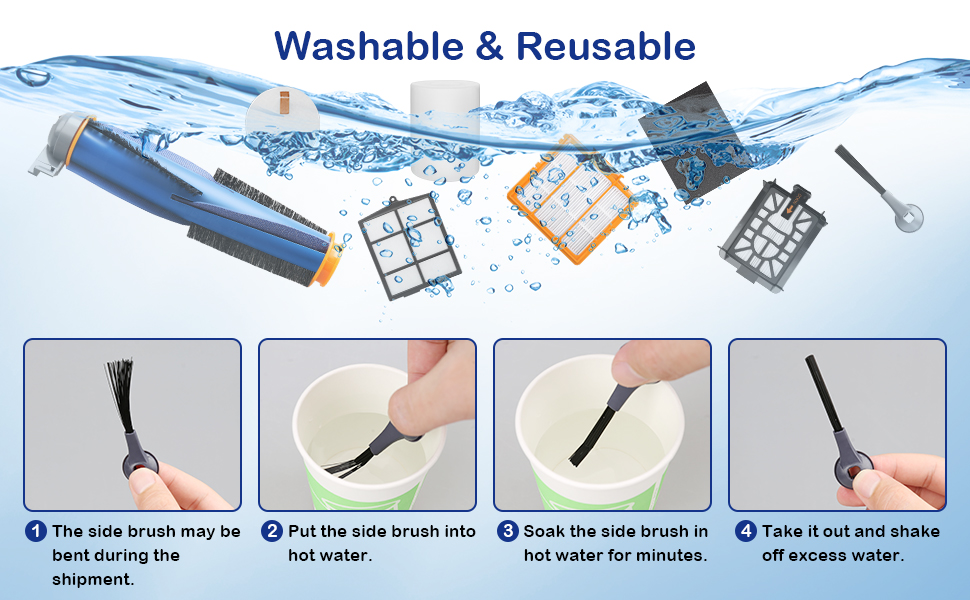 Washable & Reusable

1 The side brush may be bent during the shipment.

2 Put the side brush into hot water.

3 Soak the side brush in hot water for minutes.

4 Take it out and shake off excess water.