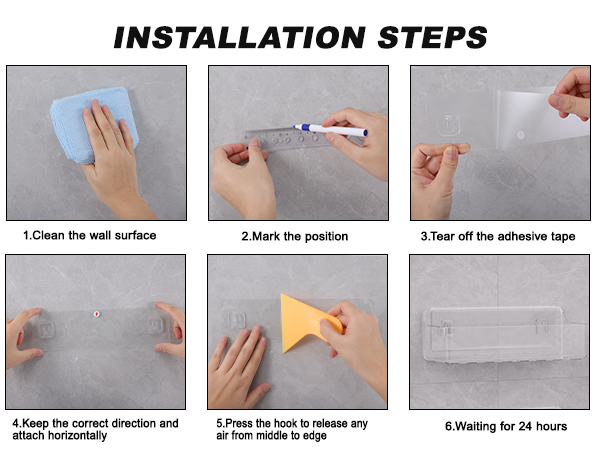 INSTALLATION STEPS

1.Clean the wall surface

2.Mark the position

3.Tear off the adhesive tape

4.Keep the correct direction and attach horizontally

5.Press the hook to release any air from middle to edge

6.Waiting for 24 hours