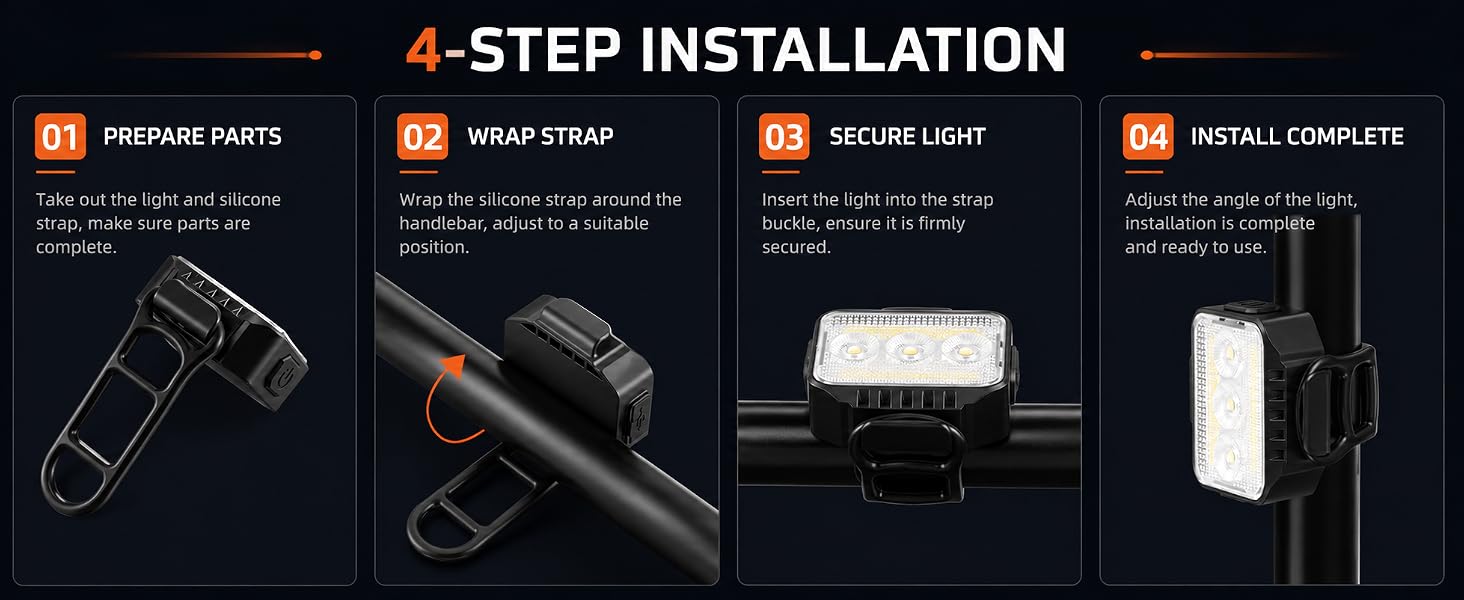 4-STEP INSTALLATION

01 PREPARE PARTS

Take out the light and silicone strap, make sure parts are complete.

02 WRAP STRAP

Wrap the silicone strap around the handlebar, adjust to a suitable position.

03 SECURE LIGHT

Insert the light into the strap buckle, ensure it is firmly secured.

04 INSTALL COMPLETE

Adjust the angle of the light, installation is complete and ready to use.