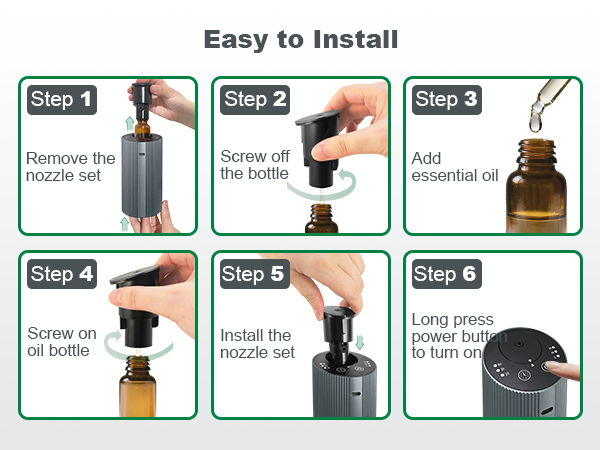 Easy to Install

Step 1
Remove the nozzle set

Step 2
Screw off the bottle

Step 3
Add essential oil

Step 4
Screw on oil bottle

Step 5
Install the nozzle set

Step 6
Long press power button to turn on