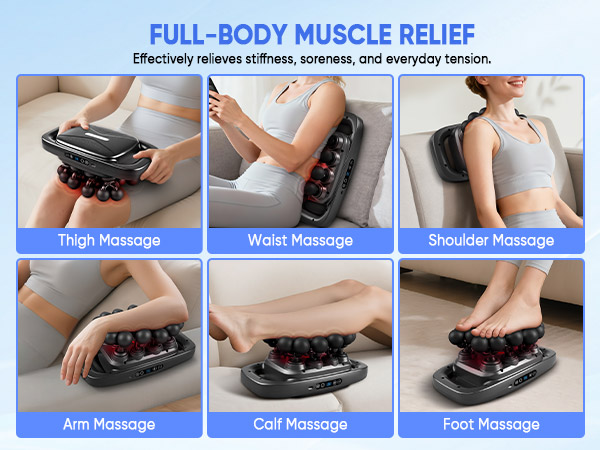 FULL-BODY MUSCLE RELIEF
Effectively relieves stiffness, soreness, and everyday tension.

Thigh Massage
Waist Massage
Shoulder Massage
Arm Massage
Calf Massage
Foot Massage