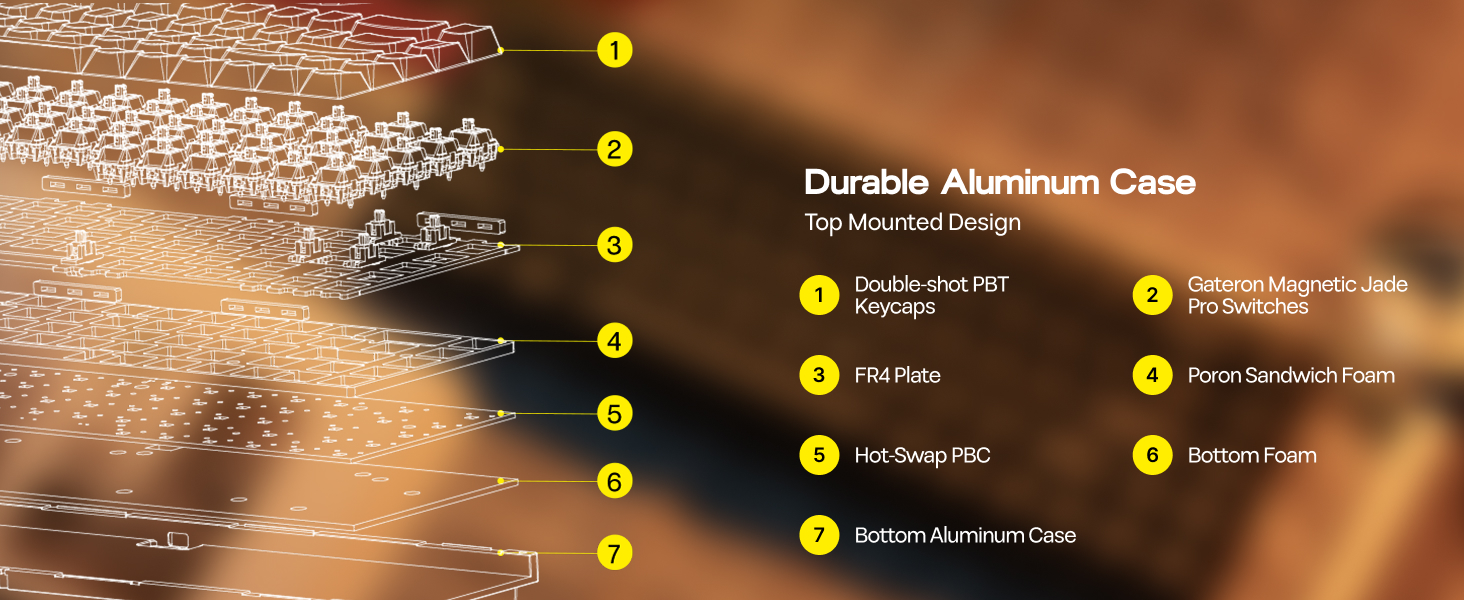 1
2
3
4
5
6
7

Durable Aluminum Case
Top Mounted Design

1 Double-shot PBT Keycaps

2 Gateron Magnetic Jade Pro Switches

3 FR4 Plate

4 Poron Sandwich Foam

5 Hot-Swap PBC

6 Bottom Foam

7 Bottom Aluminum Case