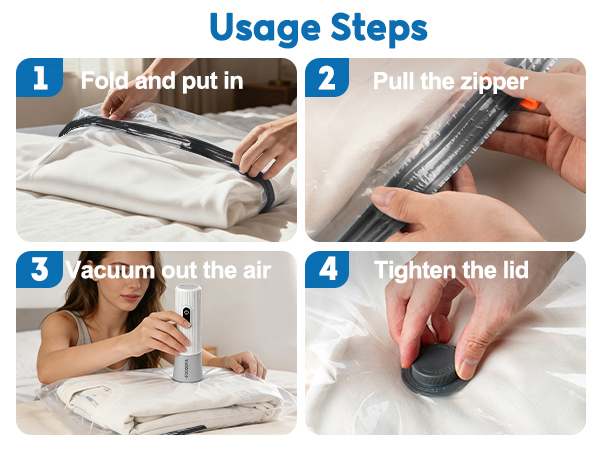 Usage Steps

1 Fold and put in

2 Pull the zipper

3 Vacuum out the air

4 Tighten the lid