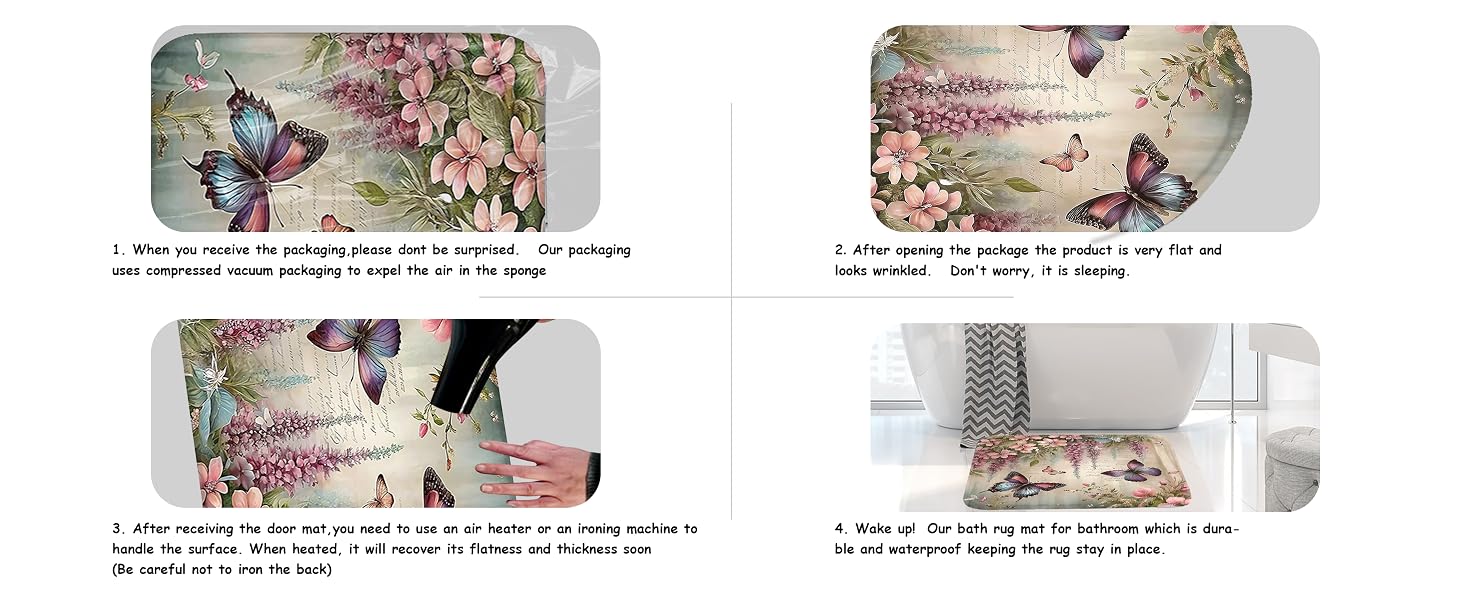 1. When you receive the packaging,please dont be surprised.   Our packaging uses compressed vacuum packaging to expel the air in the sponge

2. After opening the package the product is very flat and looks wrinkled.   Don't worry, it is sleeping.

3. After receiving the door mat,you need to use an air heater or an ironing machine to handle the surface. When heated, it will recover its flatness and thickness soon (Be careful not to iron the back)

4. Wake up!  Our bath rug mat for bathroom which is durable and waterproof keeping the rug stay in place.