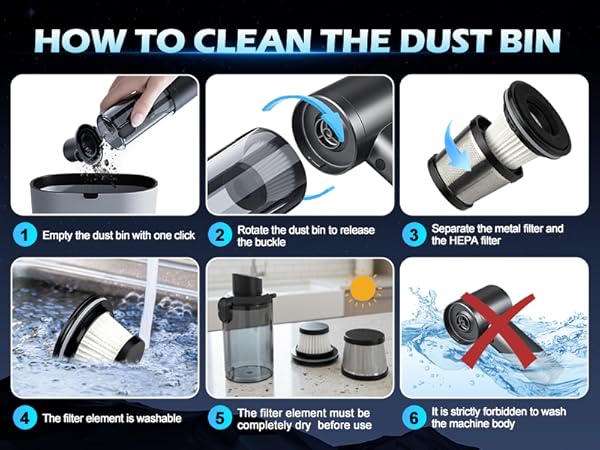 HOW TO CLEAN THE DUST BIN

1 Empty the dust bin with one click

2 Rotate the dust bin to release the buckle

3 Separate the metal filter and the HEPA filter

4 The filter element is washable

5 The filter element must be completely dry before use

6 It is strictly forbidden to wash the machine body