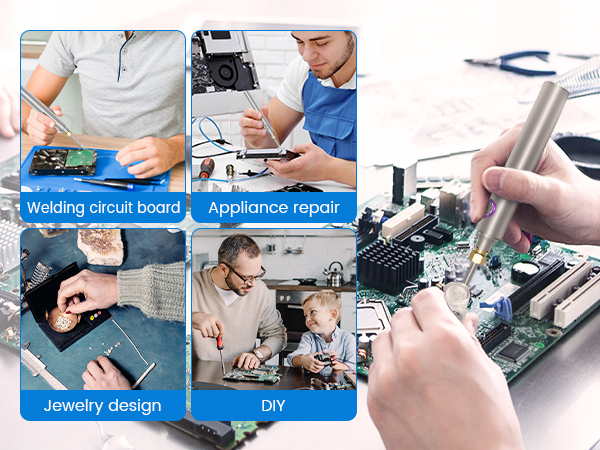 Welding circuit board

Appliance repair

Jewelry design

DIY