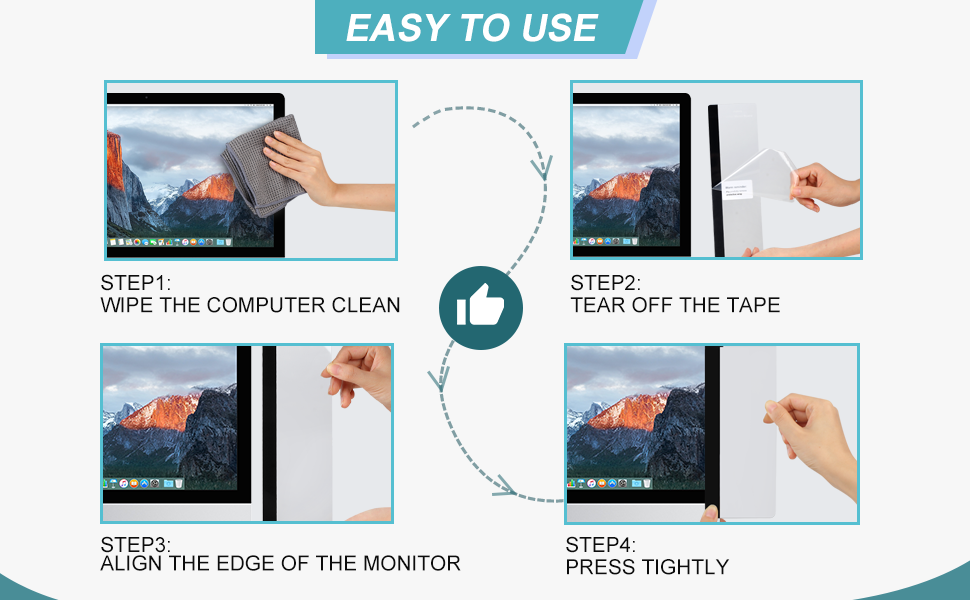 EASY TO USE

STEP1:
WIPE THE COMPUTER CLEAN

STEP2:
TEAR OFF THE TAPE

STEP3:
ALIGN THE EDGE OF THE MONITOR

STEP4:
PRESS TIGHTLY