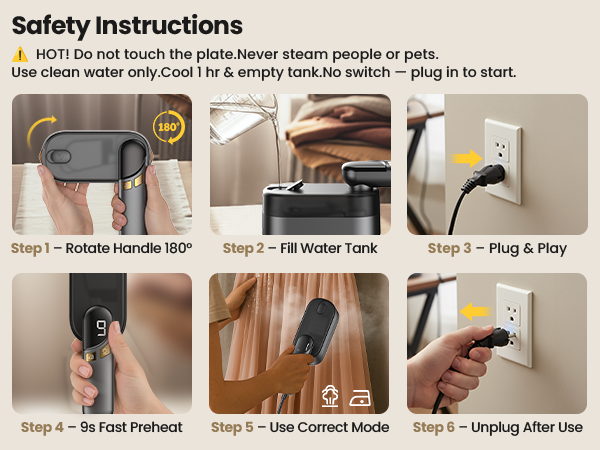 Safety Instructions

⚠️ HOT! Do not touch the plate.Never steam people or pets.
Use clean water only.Cool 1 hr & empty tank.No switch — plug in to start.

180°

Step 1 – Rotate Handle 180°

Step 2 – Fill Water Tank

Step 3 – Plug & Play

9

Step 4 – 9s Fast Preheat

Step 5 – Use Correct Mode

Step 6 – Unplug After Use