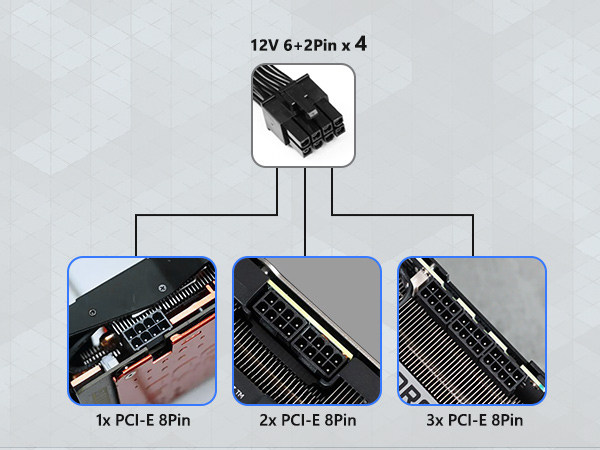 12V 6+2Pin x 4

1x PCI-E 8Pin

2x PCI-E 8Pin

3x PCI-E 8Pin