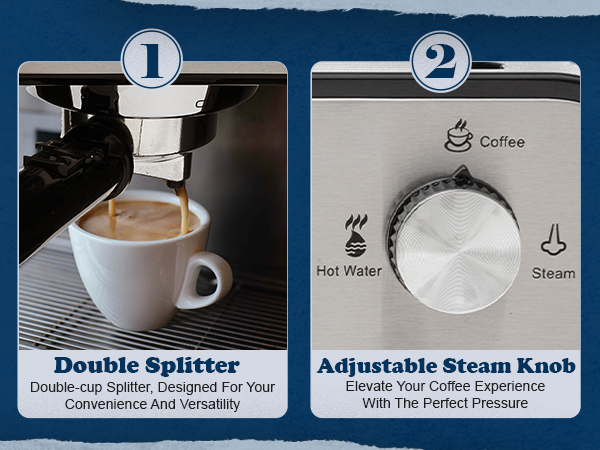 1

Double Splitter
Double-cup Splitter, Designed For Your Convenience And Versatility

2

Coffee

Hot Water

Steam

Adjustable Steam Knob
Elevate Your Coffee Experience With The Perfect Pressure