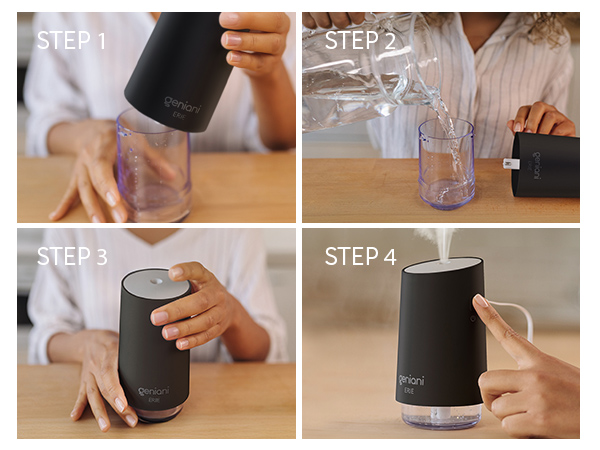 STEP 1

geniani
ERIE

STEP 2

geniani
ERIE

STEP 3

geniani
ERIE

STEP 4

geniani
ERIE