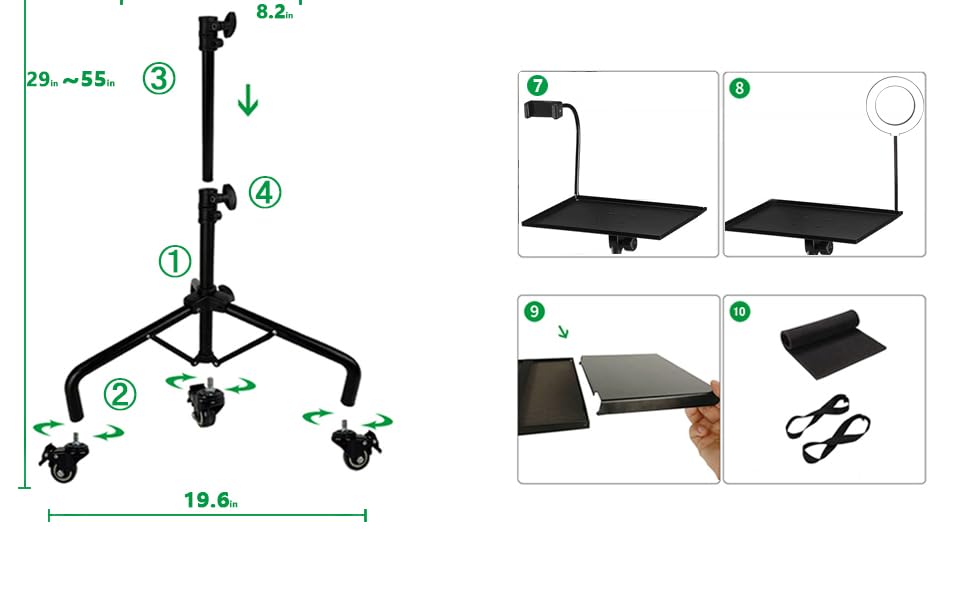 8.2in

29in ~55in

③

④

①

②

19.6in

7

8

9

10