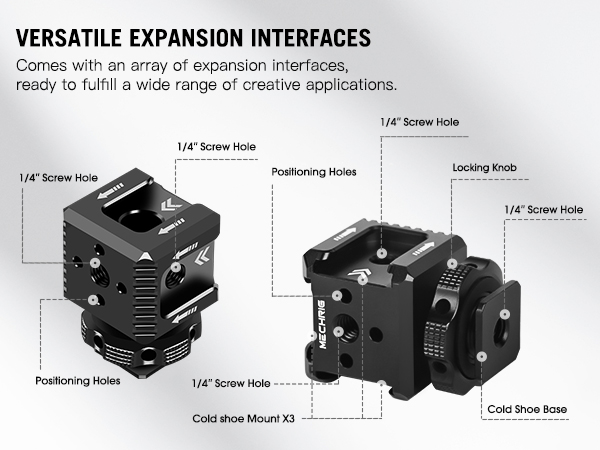 VERSATILE EXPANSION INTERFACES

Comes with an array of expansion interfaces, ready to fulfill a wide range of creative applications.

1/4" Screw Hole

1/4" Screw Hole

Positioning Holes

1/4" Screw Hole

Positioning Holes

Locking Knob

1/4" Screw Hole

MECHRIG

1/4" Screw Hole

Cold shoe Mount X3

Cold Shoe Base