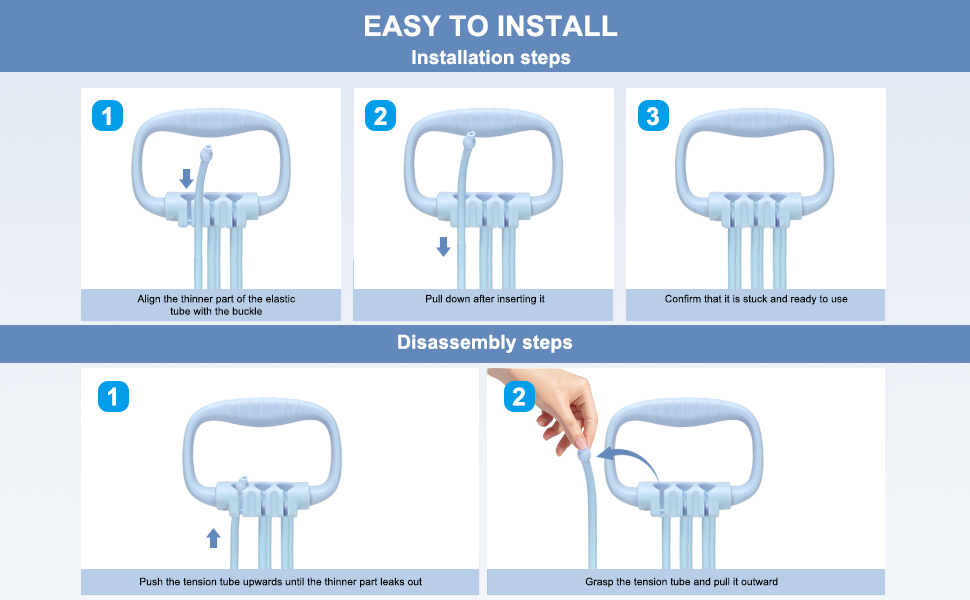 EASY TO INSTALL
Installation steps

1
Align the thinner part of the elastic tube with the buckle

2
Pull down after inserting it

3
Confirm that it is stuck and ready to use

Disassembly steps

1
Push the tension tube upwards until the thinner part leaks out

2
Grasp the tension tube and pull it outward