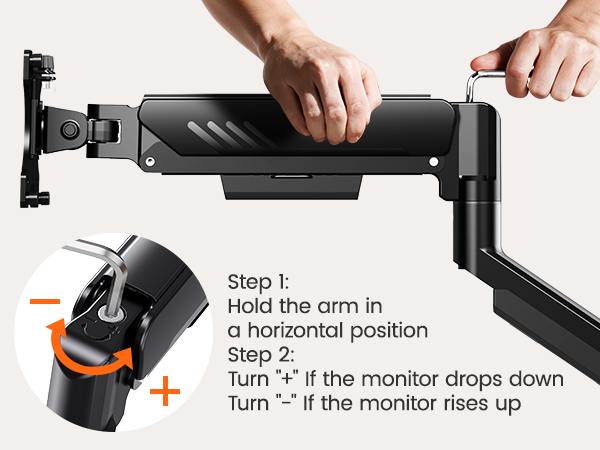 −
+
Step 1:
Hold the arm in a horizontal position
Step 2:
Turn "+" If the monitor drops down
Turn "-" If the monitor rises up