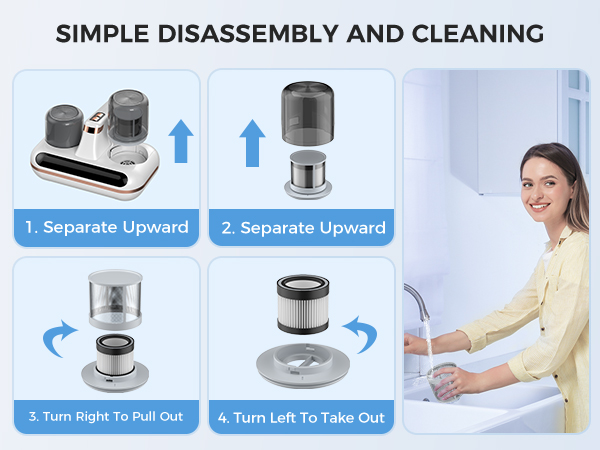 SIMPLE DISASSEMBLY AND CLEANING

1. Separate Upward

2. Separate Upward

3. Turn Right To Pull Out

4. Turn Left To Take Out