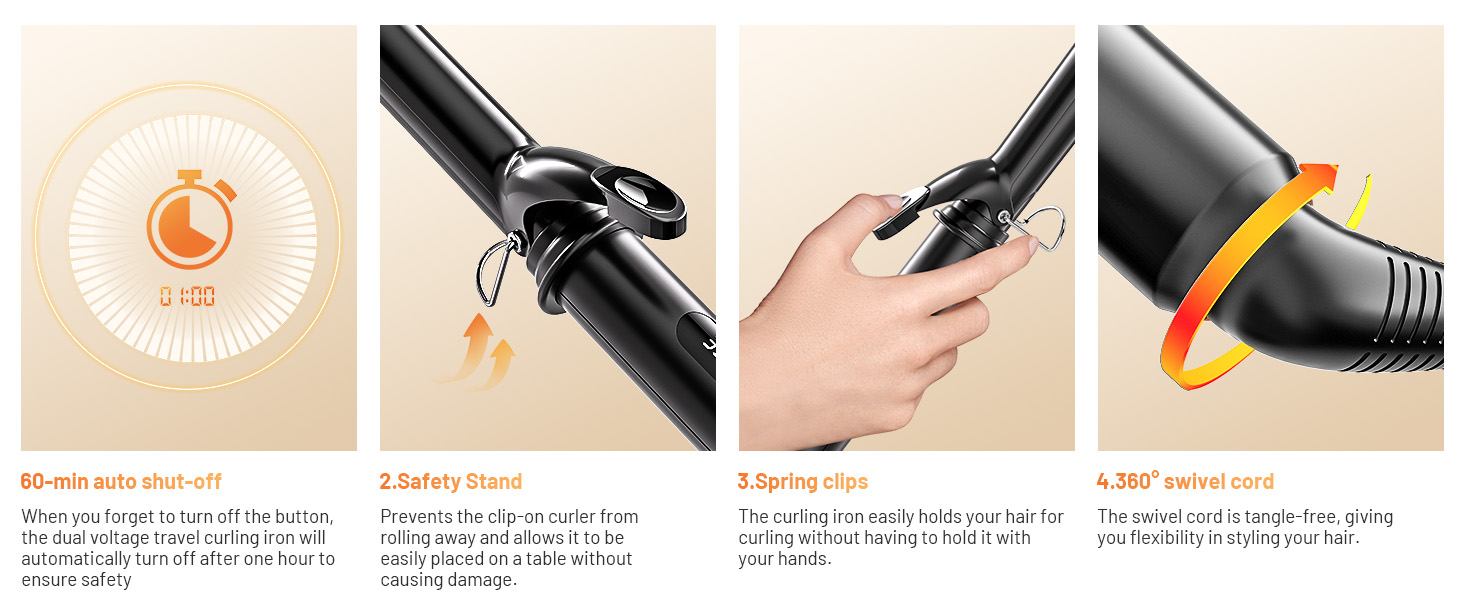 01:00

60-min auto shut-off

When you forget to turn off the button, the dual voltage travel curling iron will automatically turn off after one hour to ensure safety

2.Safety Stand

Prevents the clip-on curler from rolling away and allows it to be easily placed on a table without causing damage.

3.Spring clips

The curling iron easily holds your hair for curling without having to hold it with your hands.

4.360° swivel cord

The swivel cord is tangle-free, giving you flexibility in styling your hair.