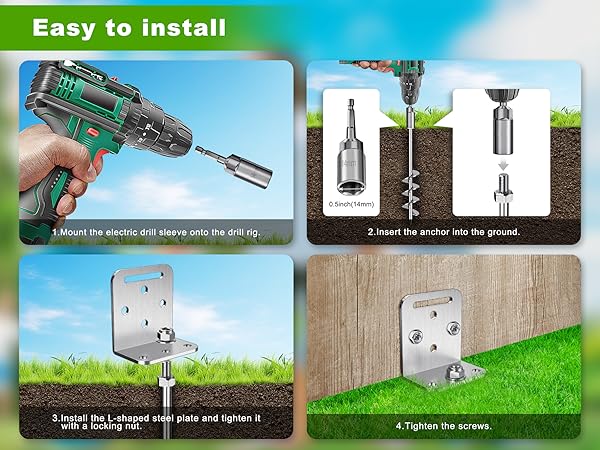 Easy to install

1.Mount the electric drill sleeve onto the drill rig.

0.5inch(14mm)

2.Insert the anchor into the ground.

3.Install the L-shaped steel plate and tighten it with a locking nut.

4.Tighten the screws.