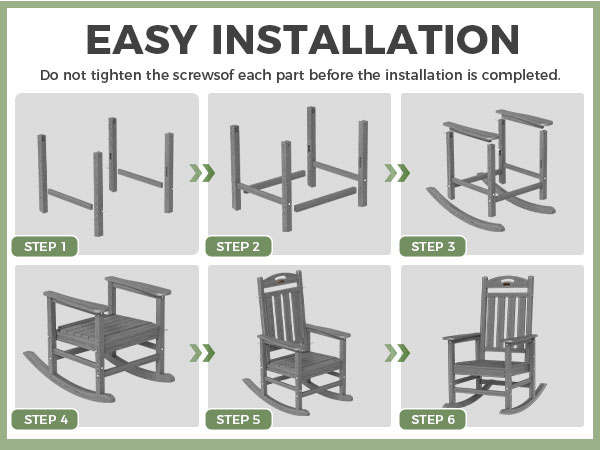 EASY INSTALLATION

Do not tighten the screwsof each part before the installation is completed.

STEP 1

STEP 2

STEP 3

STEP 4

STEP 5

STEP 6