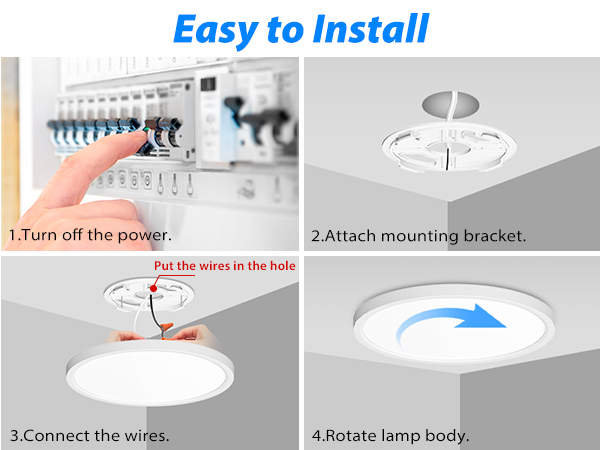 Easy to Install

1.Turn off the power.

2.Attach mounting bracket.

Put the wires in the hole

3.Connect the wires.

4.Rotate lamp body.