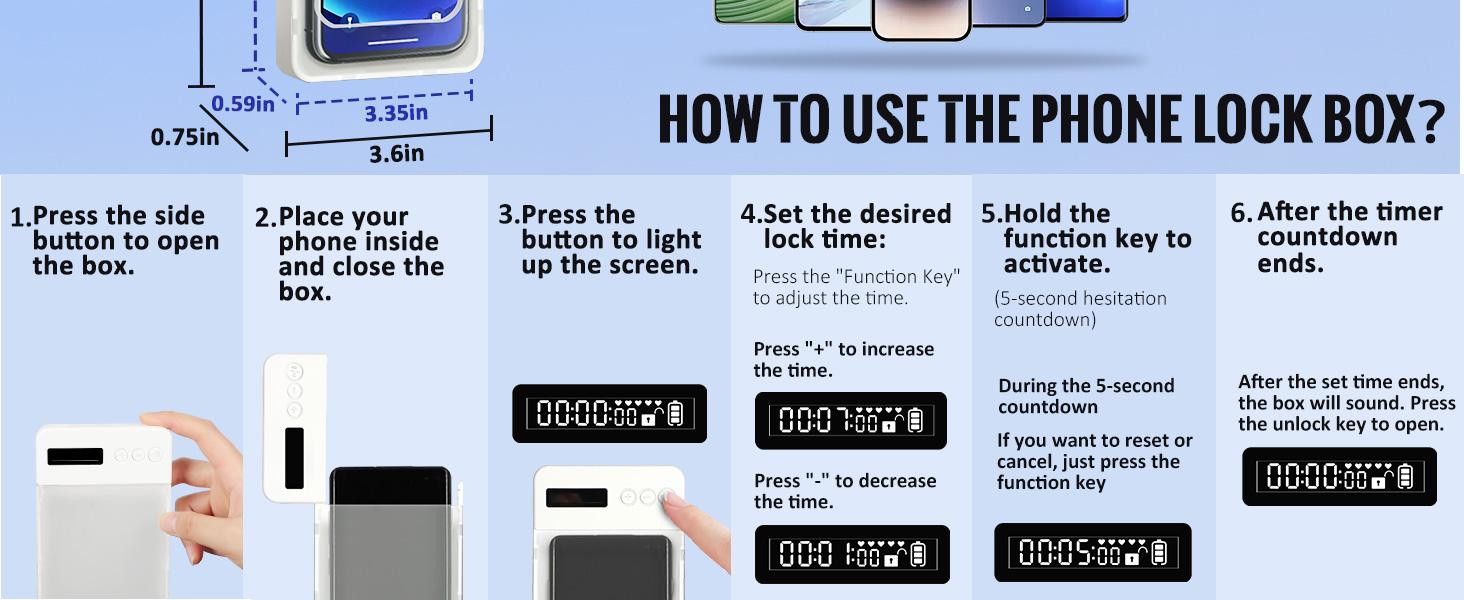 0.59in
3.35in
0.75in
3.6in

HOW TO USE THE PHONE LOCK BOX?

1.Press the side button to open the box.

2.Place your phone inside and close the box.

3.Press the button to light up the screen.

00:00:00

4.Set the desired lock time:

Press the "Function Key" to adjust the time.

Press "+" to increase the time.

00:07:00

Press "-" to decrease the time.

00:01:00

5.Hold the function key to activate.

(5-second hesitation countdown)

During the 5-second countdown

If you want to reset or cancel, just press the function key

00:05:00

6. After the timer countdown ends.

After the set time ends, the box will sound. Press the unlock key to open.

00:00:00