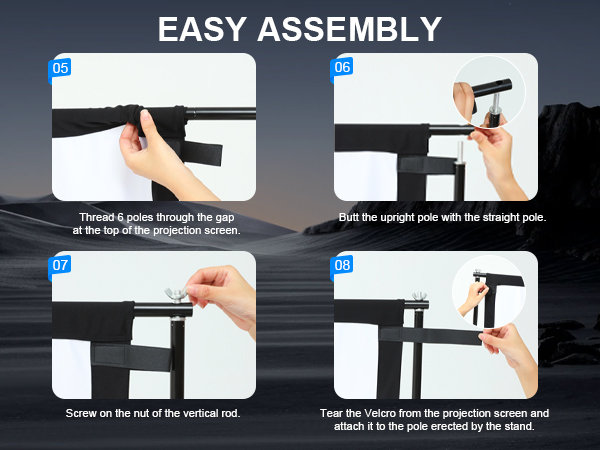 EASY ASSEMBLY

05

Thread 6 poles through the gap at the top of the projection screen.

06

Butt the upright pole with the straight pole.

07

Screw on the nut of the vertical rod.

08

Tear the Velcro from the projection screen and attach it to the pole erected by the stand.