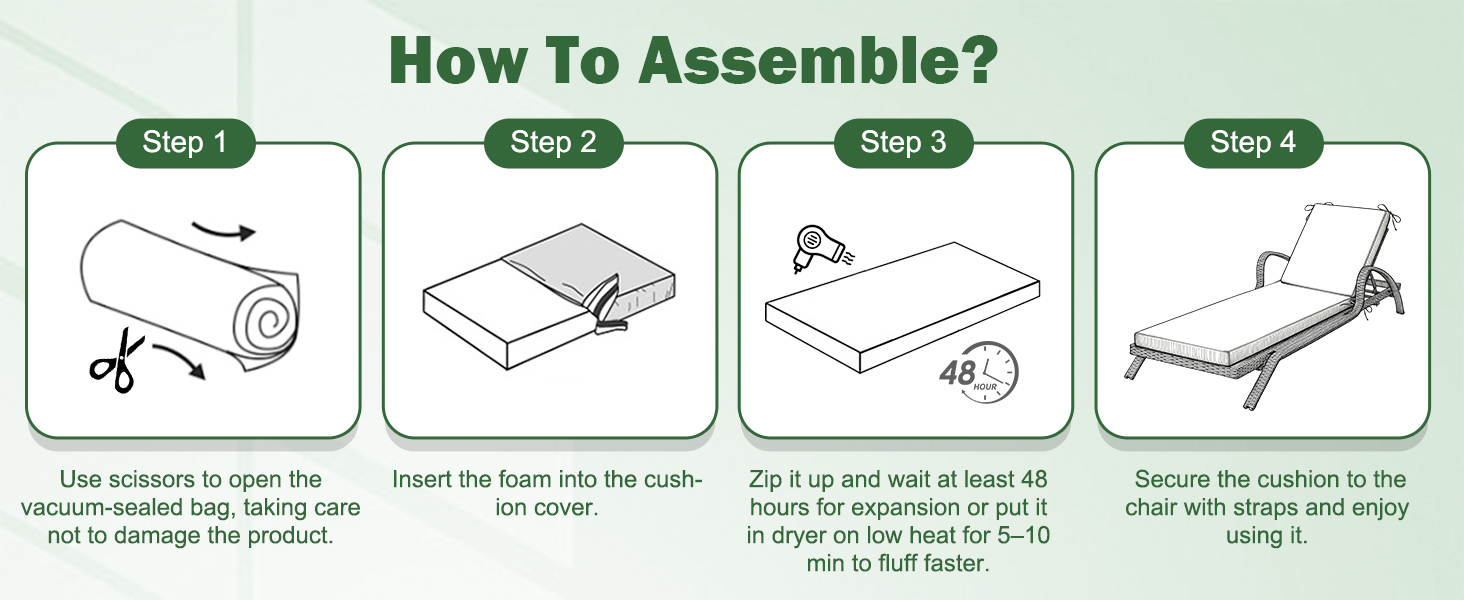 How To Assemble?

Step 1

Use scissors to open the vacuum-sealed bag, taking care not to damage the product.

Step 2

Insert the foam into the cushion cover.

Step 3

48 HOUR

Zip it up and wait at least 48 hours for expansion or put it in dryer on low heat for 5–10 min to fluff faster.

Step 4

Secure the cushion to the chair with straps and enjoy using it.