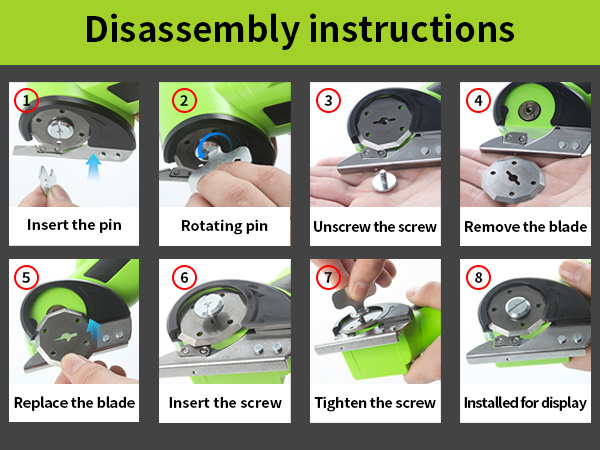 Disassembly instructions

1
Insert the pin

2
Rotating pin

3
Unscrew the screw

4
Remove the blade

5
Replace the blade

6
Insert the screw

7
Tighten the screw

8
Installed for display