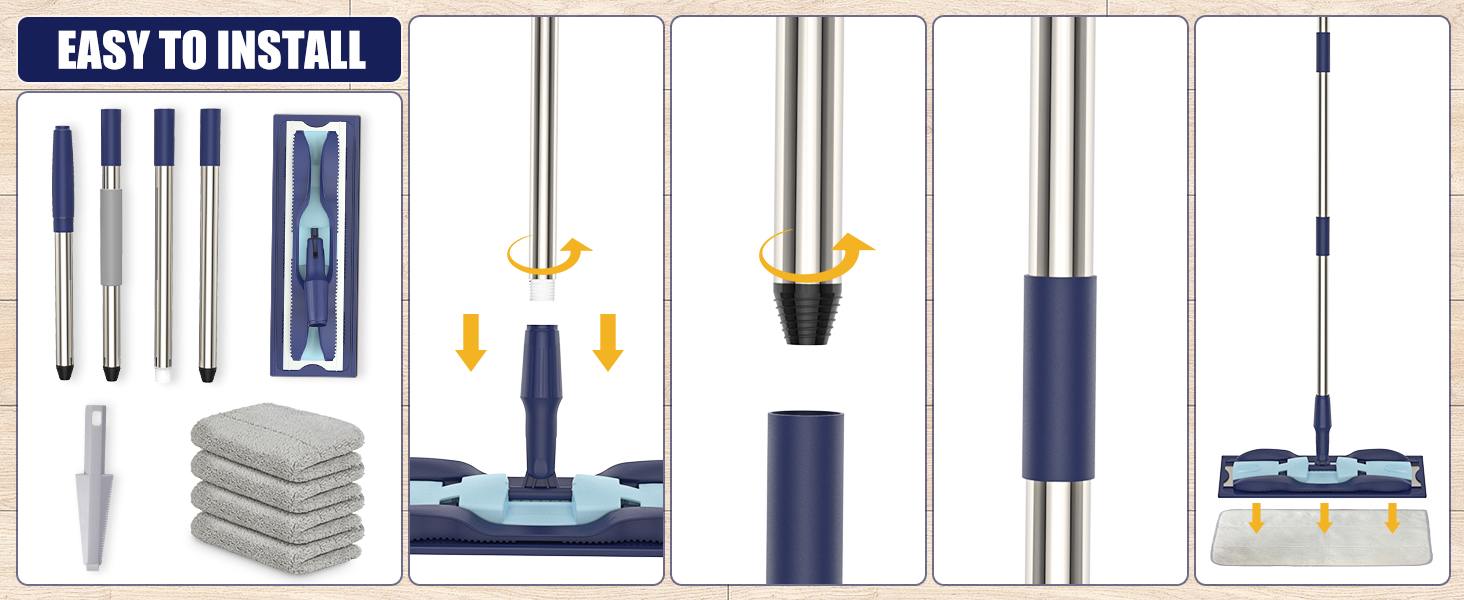 EASY TO INSTALL