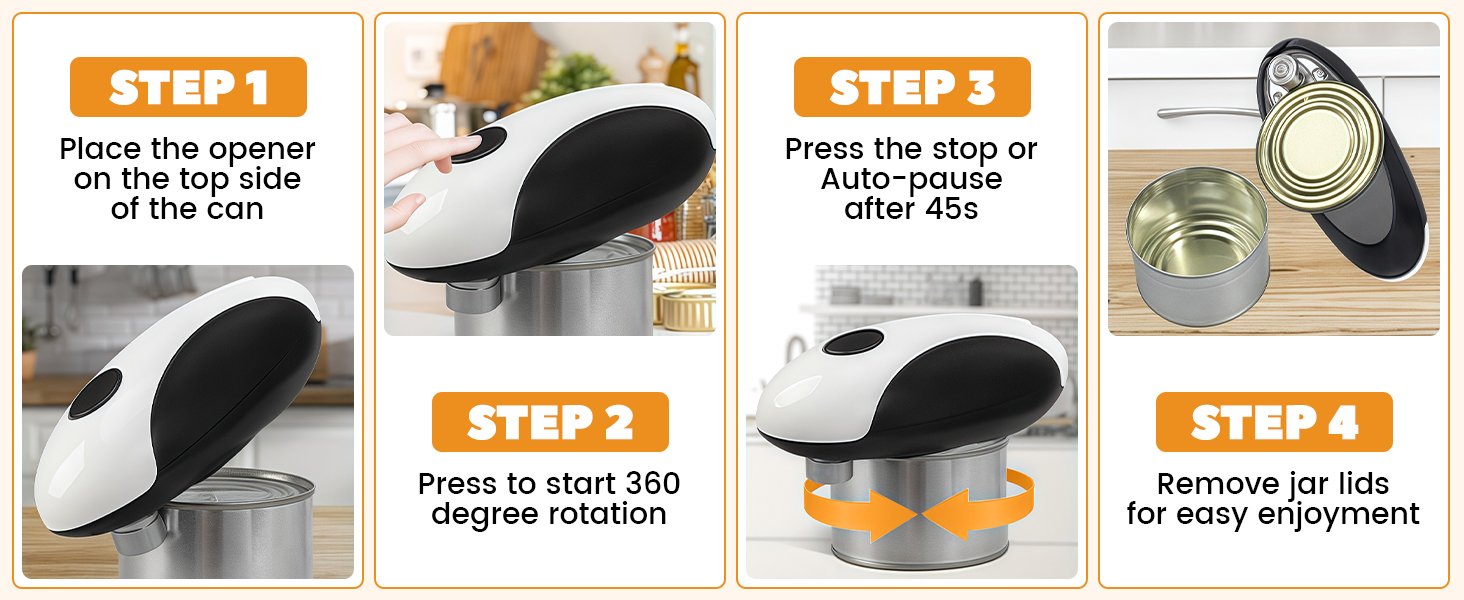 STEP 1

Place the opener on the top side of the can

STEP 2

Press to start 360 degree rotation

STEP 3

Press the stop or Auto-pause after 45s

STEP 4

Remove jar lids for easy enjoyment