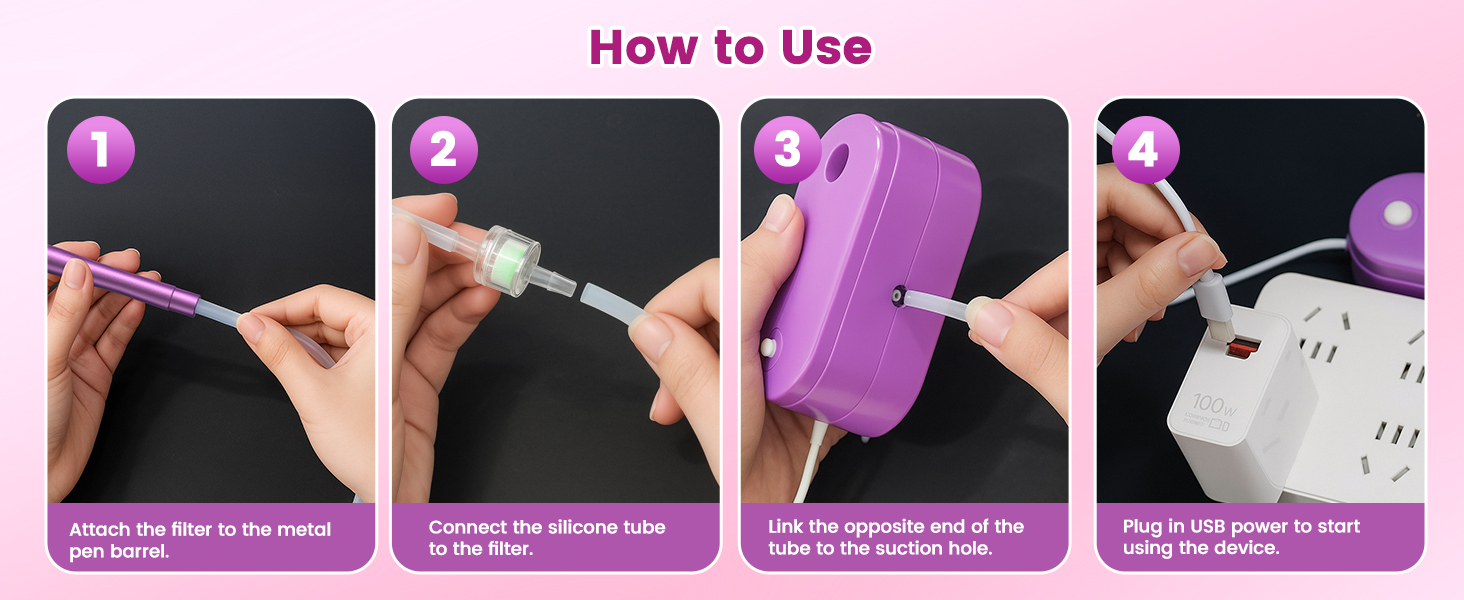 How to Use

1

Attach the filter to the metal pen barrel.

2

Connect the silicone tube to the filter.

3

Link the opposite end of the tube to the suction hole.

4

100W

Plug in USB power to start using the device.